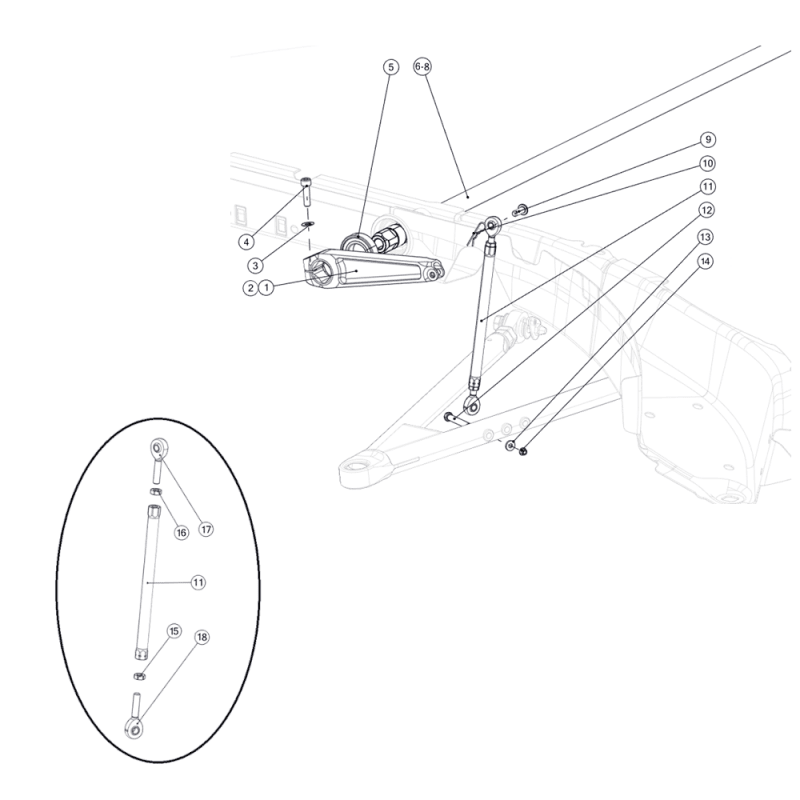 5
6-8
9
10
11
12
13
14
4
3
2
1
17
16
11
15
18